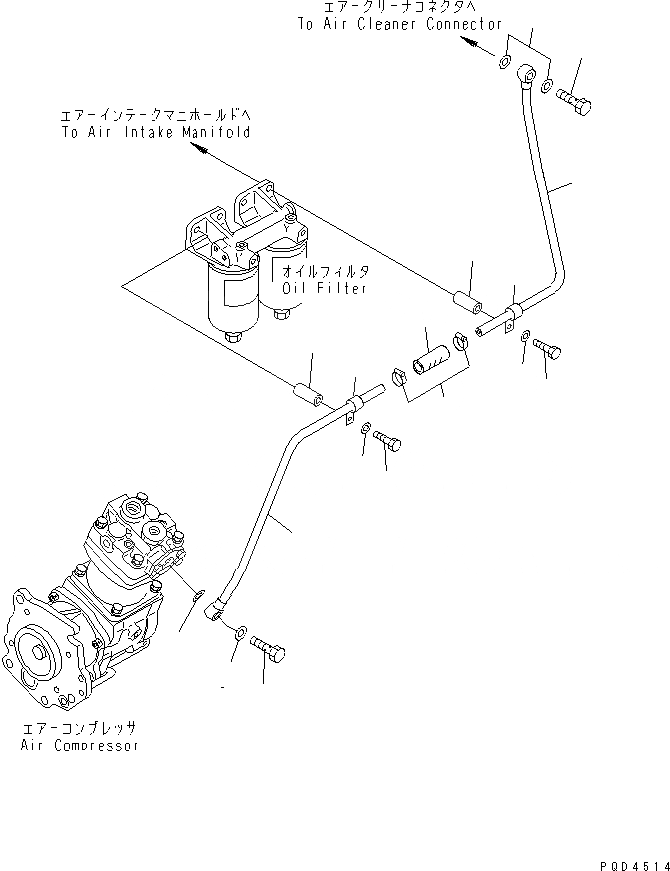 エアークリーナコネクタへ
To Air Cleaner Connector

エアーインテークマニホールドへ
To Air Intake Manifold

オイルフィルタ
Oil Filter

エアーコンプレッサ
Air Compressor

PQD4514