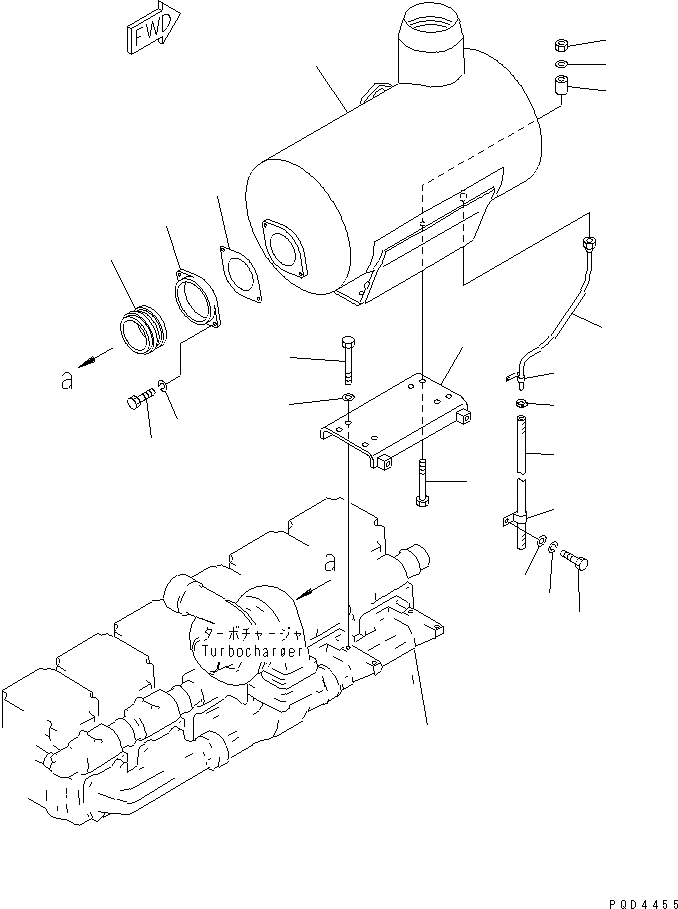 FWD

a

a

ターボチャージャ
Turbocharger

PQD4455