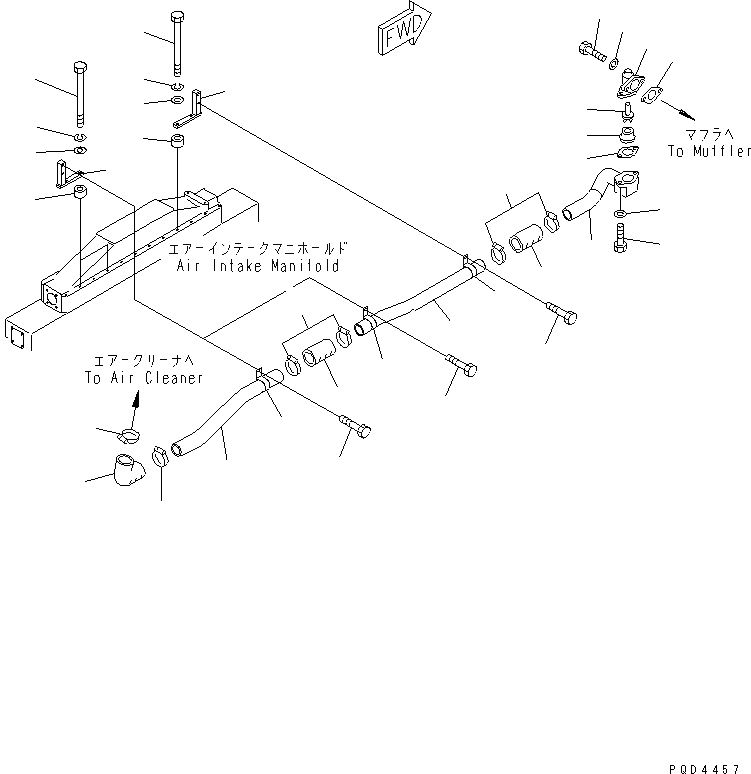 FWD

マフラへ
To Muffler

エアーインテークマニホールド
Air Intake Manifold

エアークリーナへ
To Air Cleaner

PQD4457