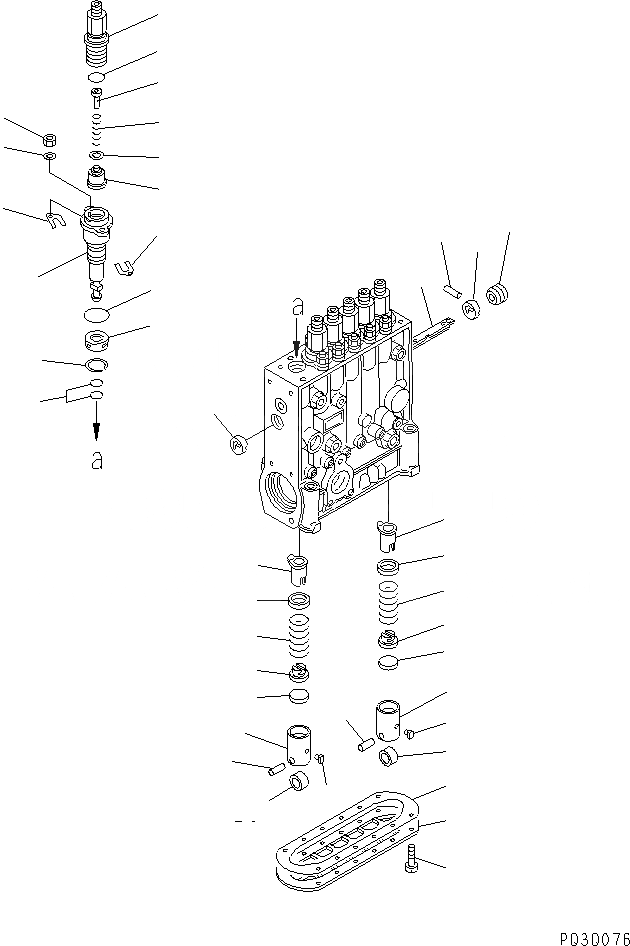 a

a

P030076