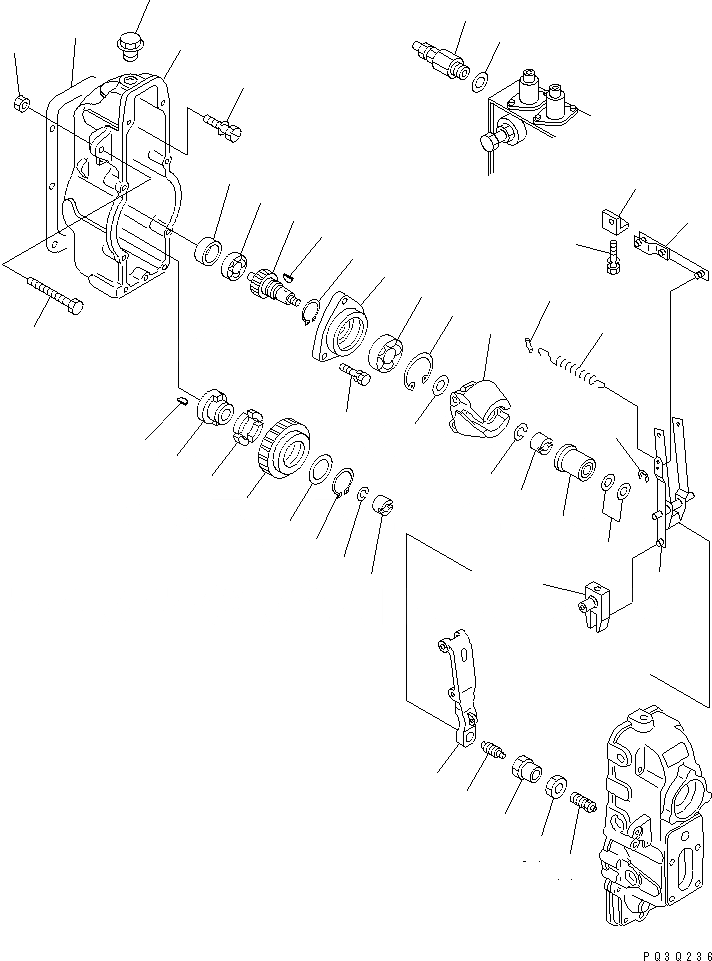 P03Q236