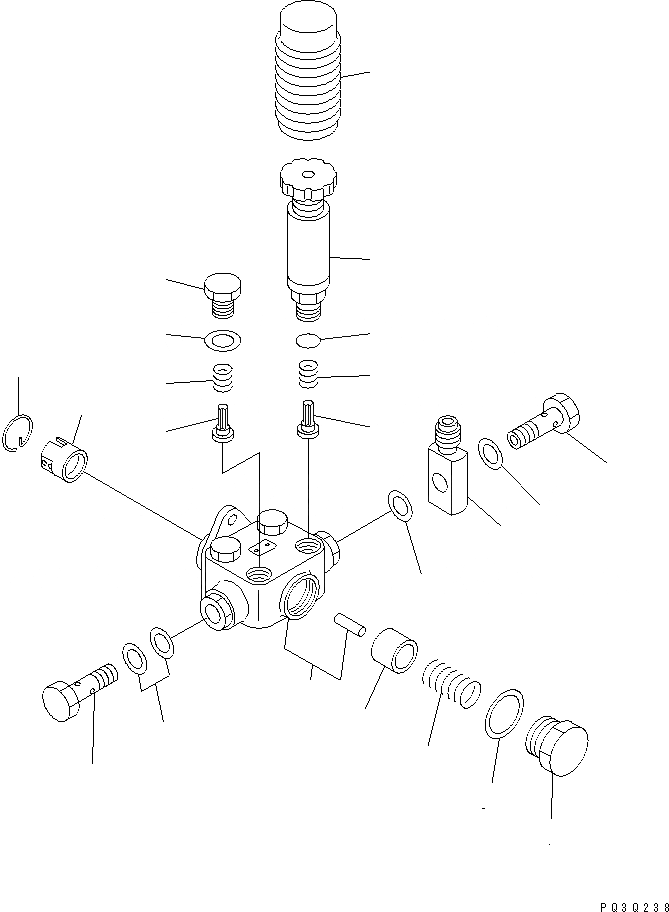 PQ3Q238