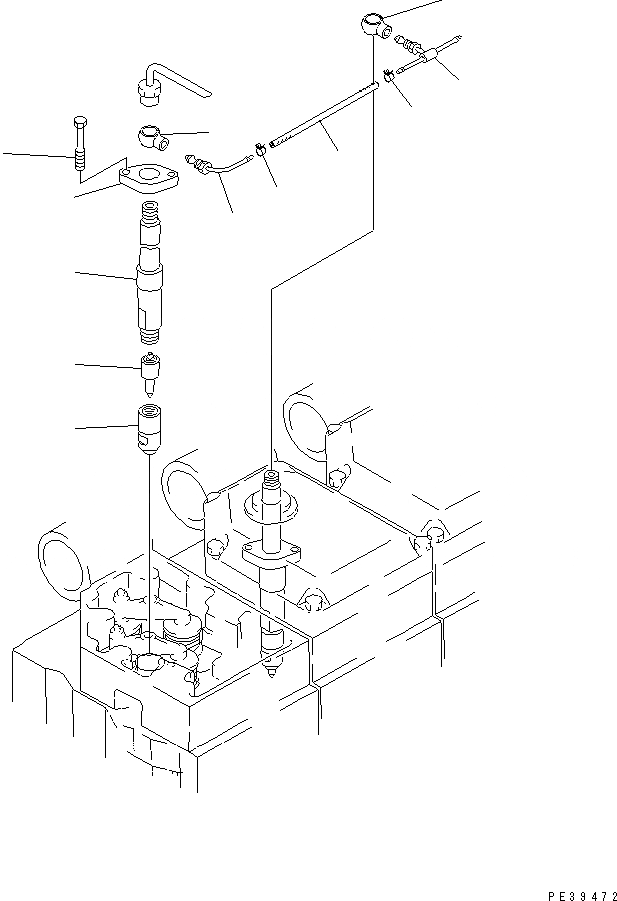 PE39472