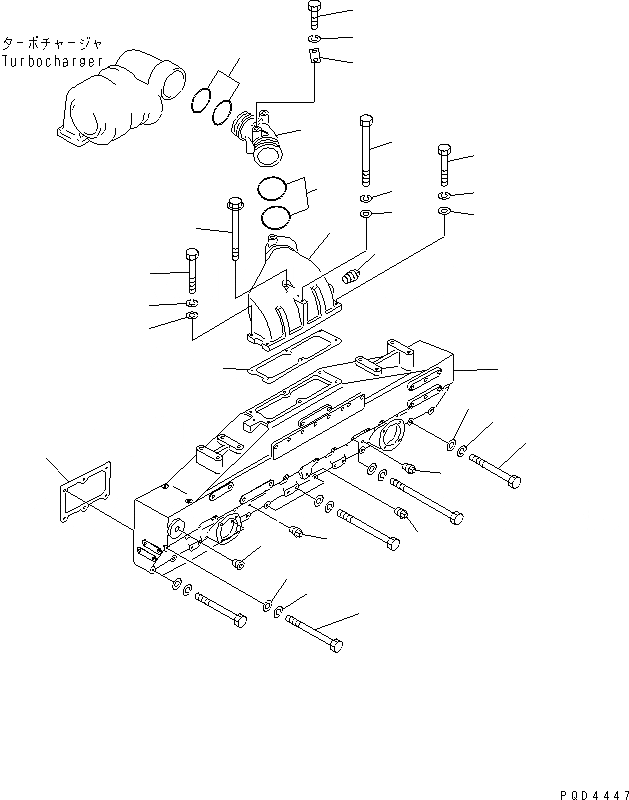 ターボチャージャ
Turbocharger

PQD4447