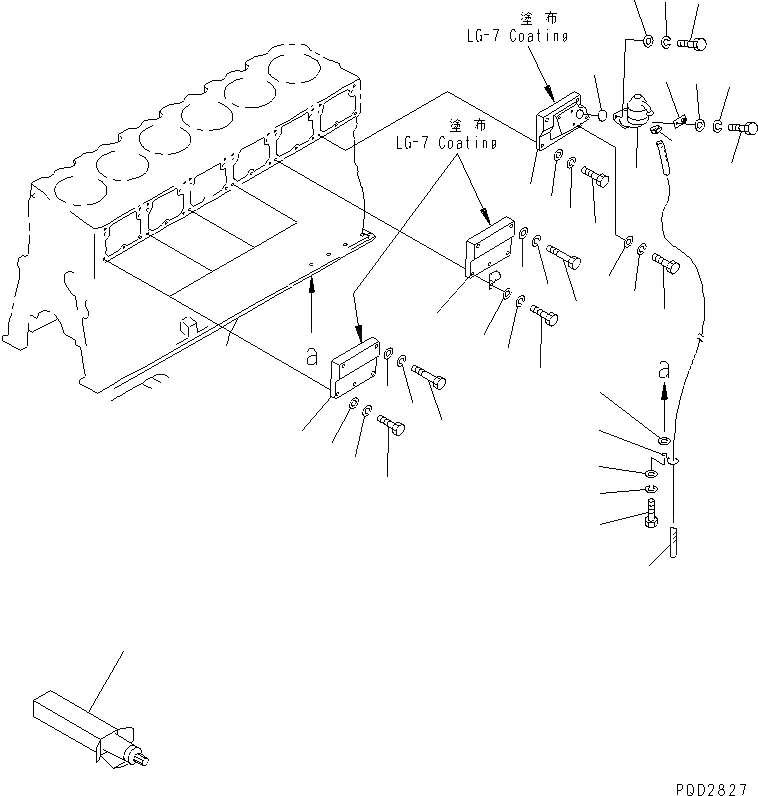 塗布
LG-7 Coating

塗布
LG-7 Coating

a

a

PQD2827