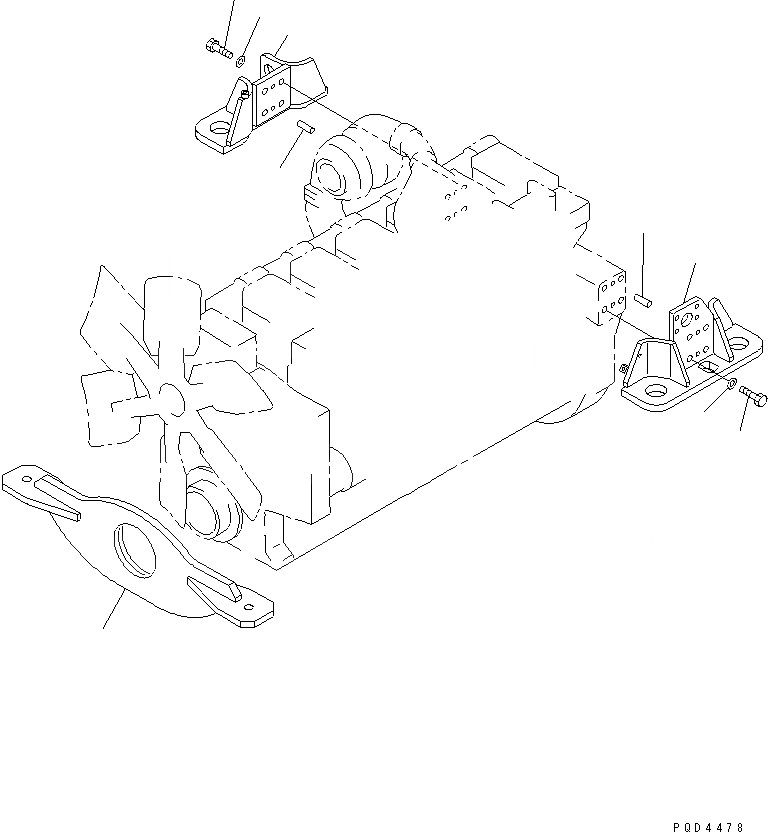 PQD4478