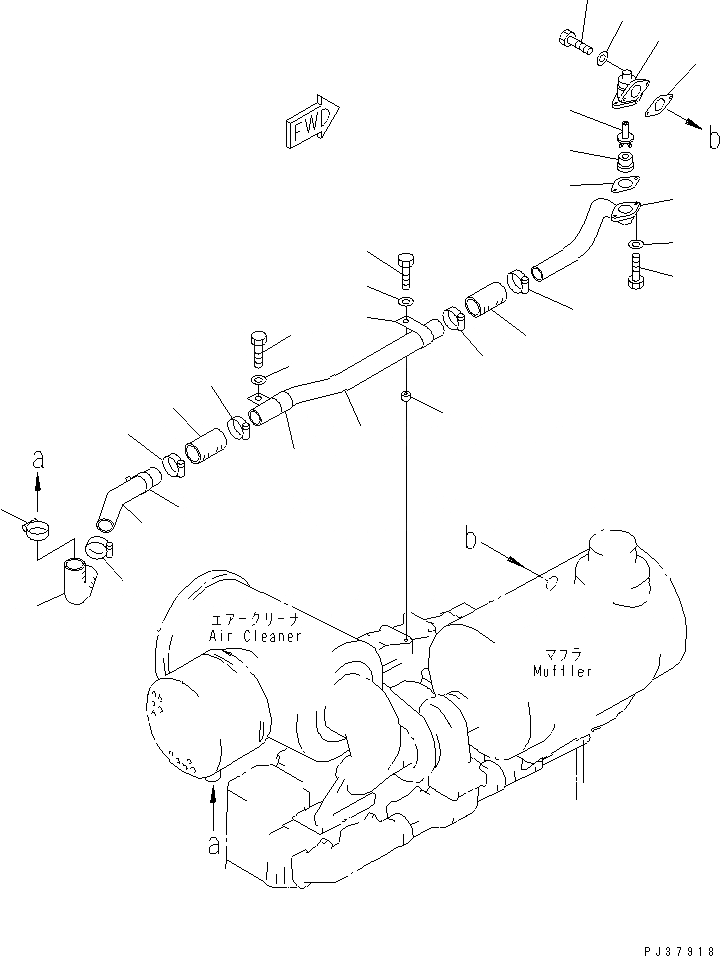 FWD

b

a

b

エアークリーナ
Air Cleaner

マフラ
Muffler

a

PJ37918