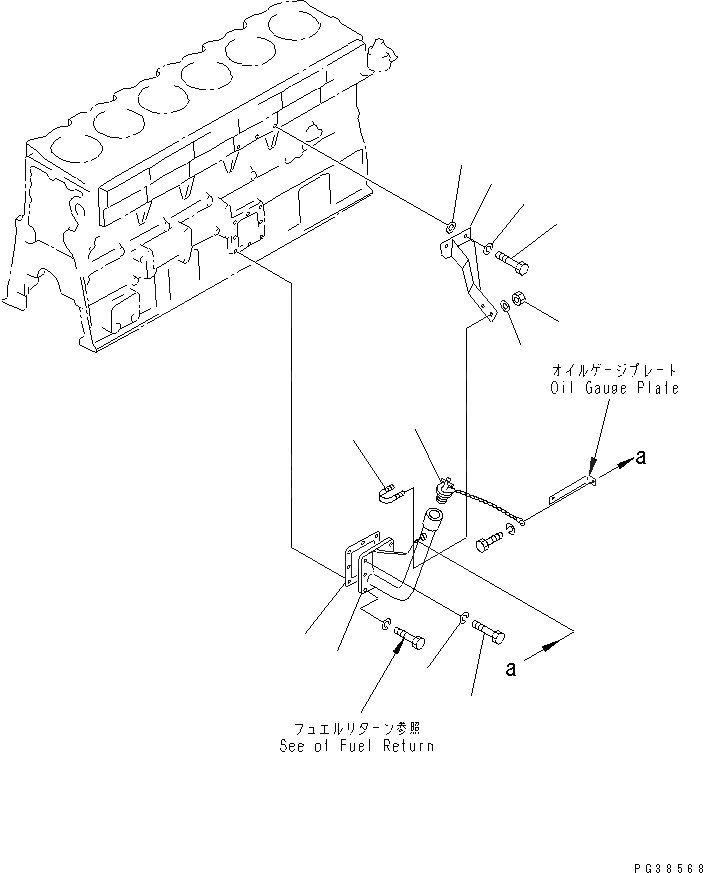 オイルゲージプレート
Oil Gauge Plate

a

a

フュエルリターン参照
See of Fuel Return

PG38568