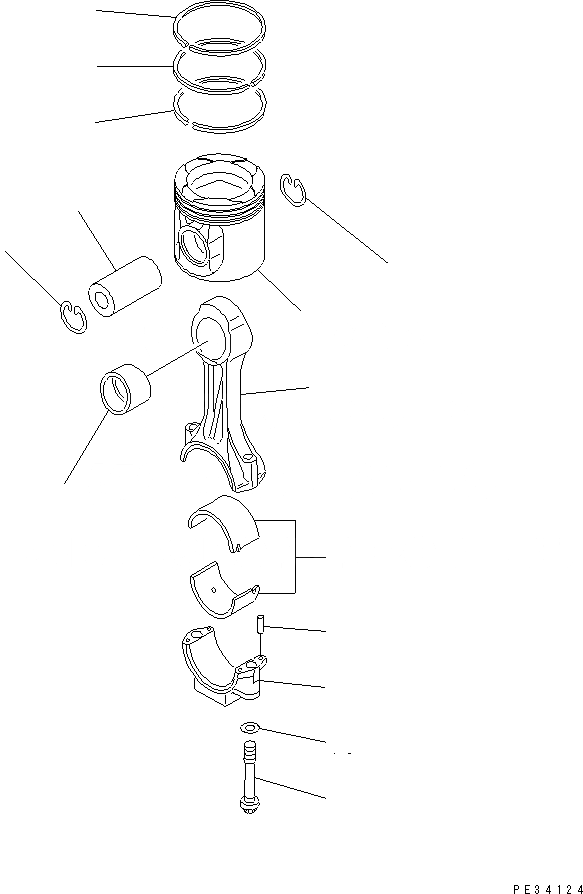 PE34124