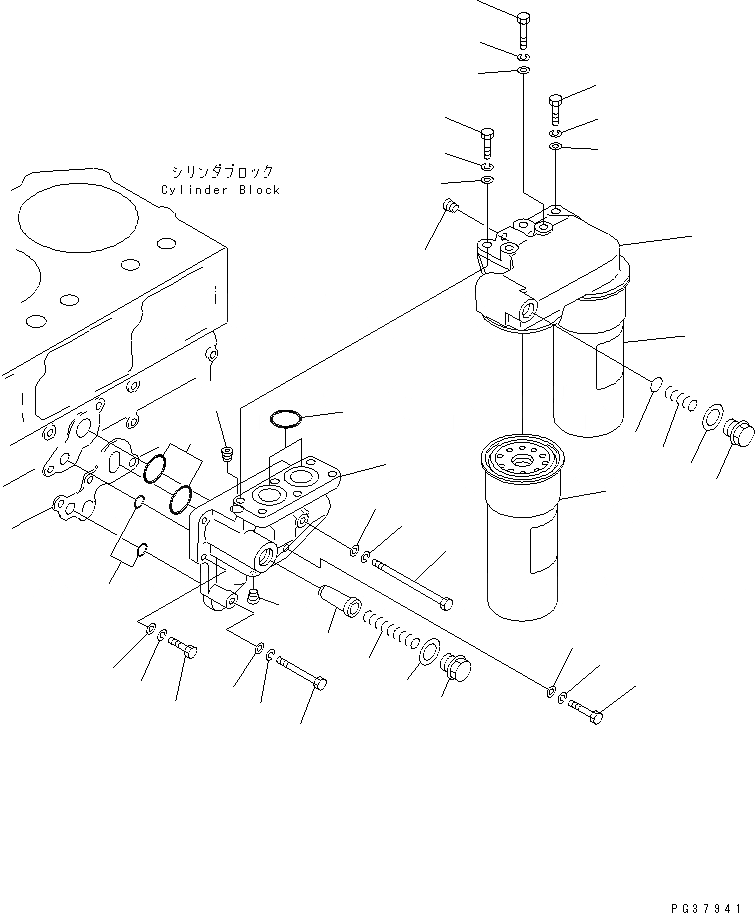 シリンダブロック
Cylinder Block

PG37941