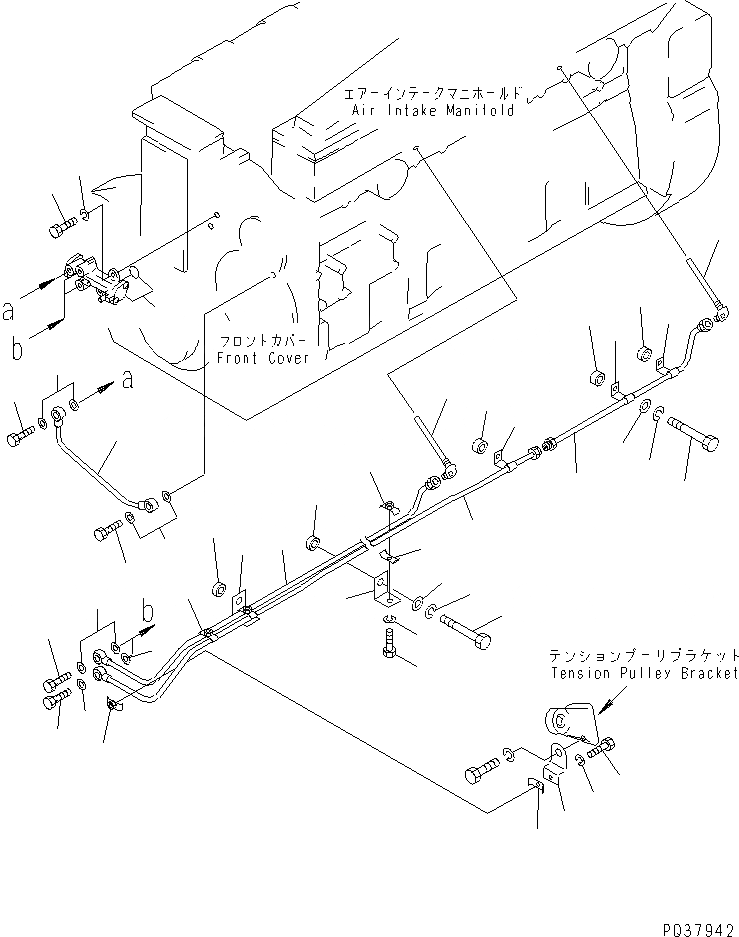 エアーインテークマニホールド
Air Intake Manifold

a

b

フロントカバー
Front Cover

a

b

テンションプーリブラケット
Tension Pulley Bracket

PQ37942