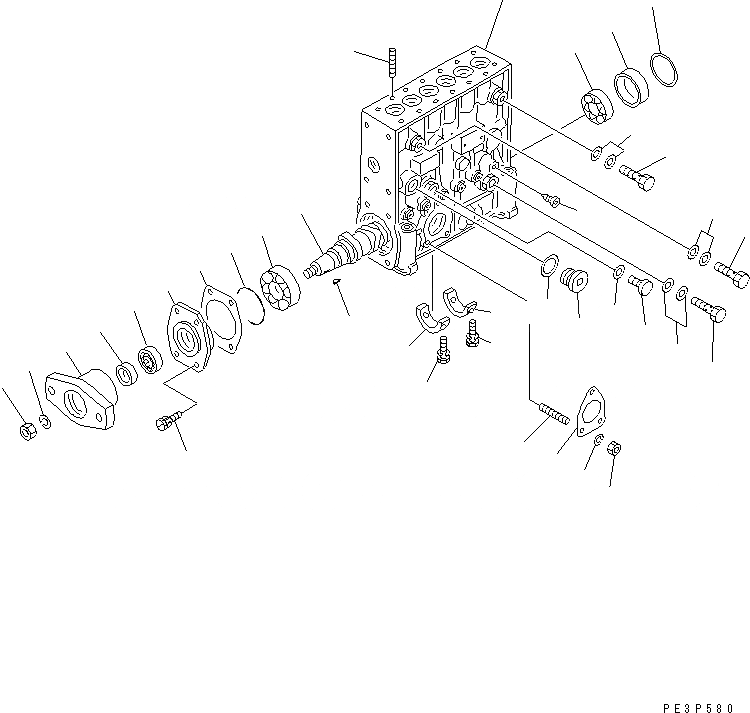 PE3P580