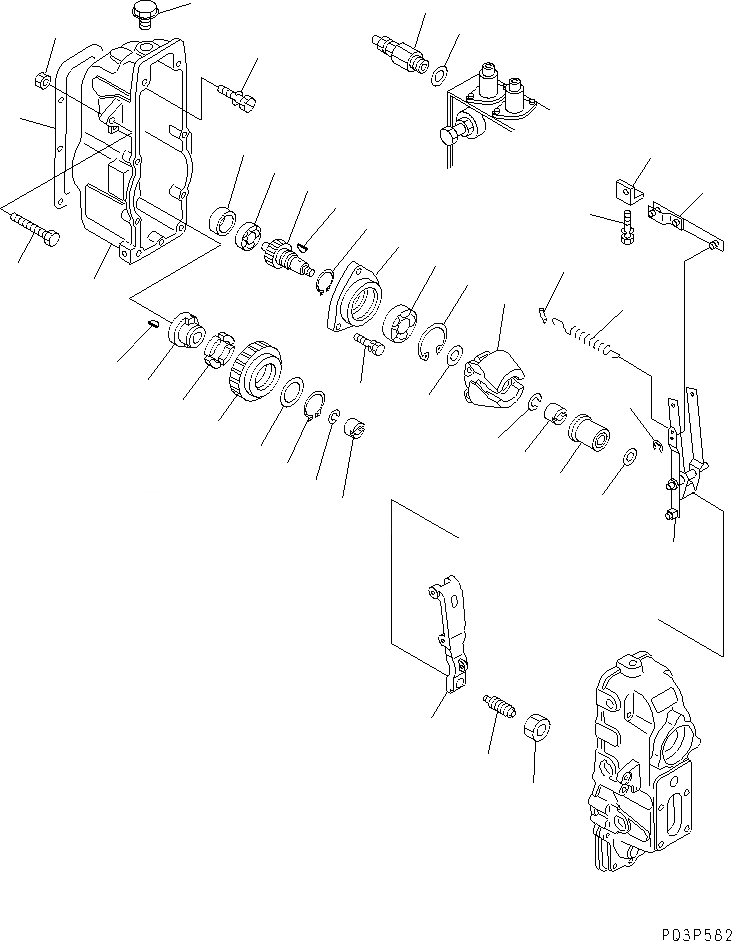 P03P582