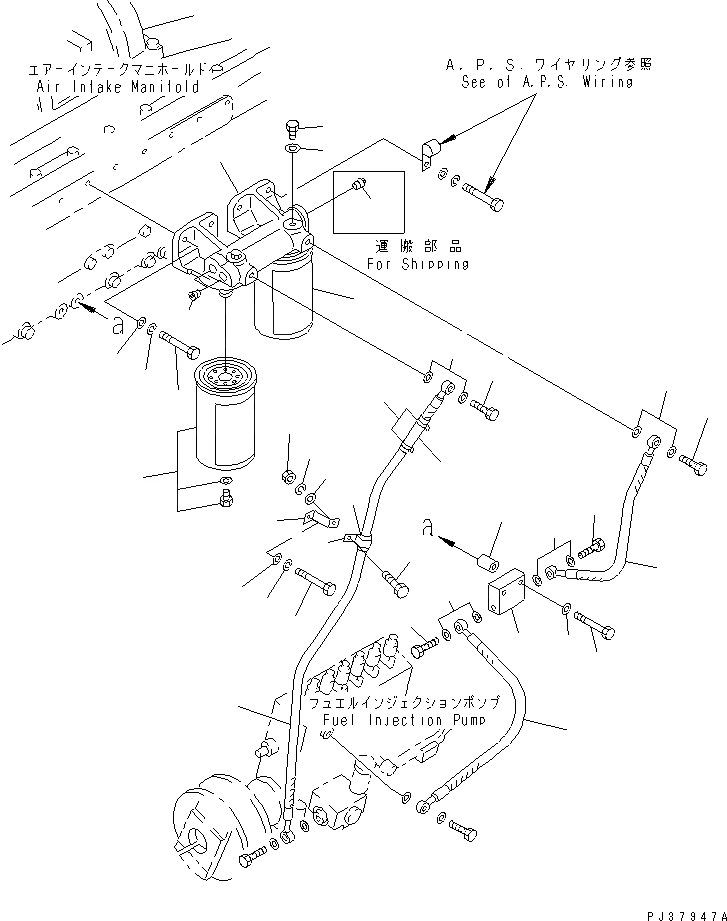 エアーインテークマニホールド
Air Intake Manifold

A. P. S. ワイヤリング参照
See of A.P.S. Wiring

運搬部品
For Shipping

a

a

フュエルインジェクションポンプ
Fuel Injection Pump

PJ37947A