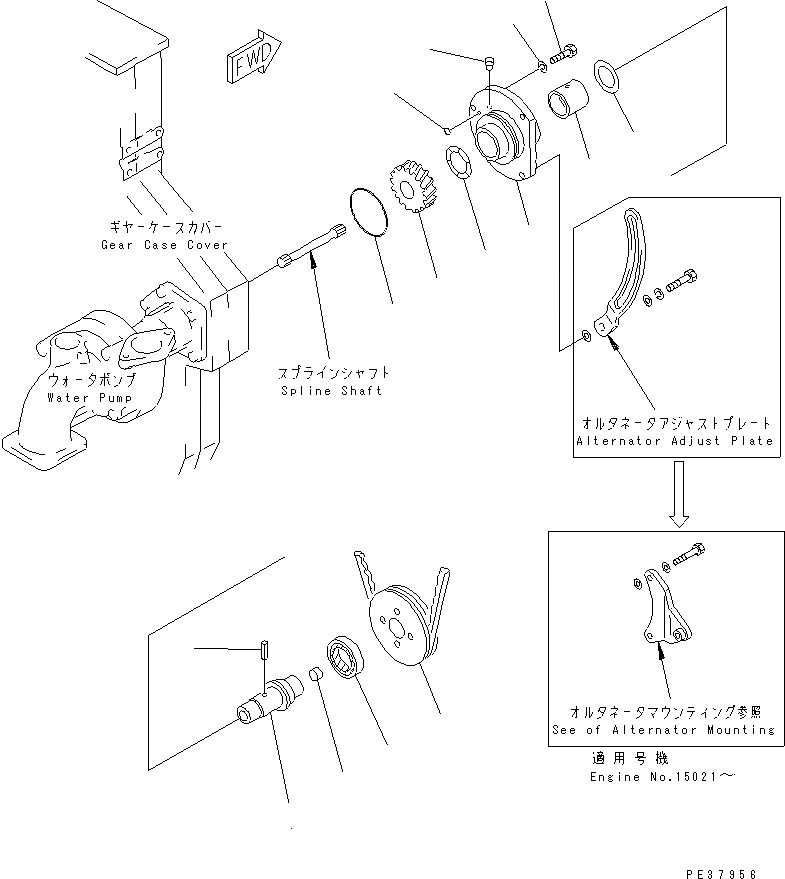 FWD

ギヤーケースカバー
Gear Case Cover

ウォータポンプ
Water Pump

スプラインシャフト
Spline Shaft

オルタネータアジャストプレート
Alternator Adjust Plate

オルタネータマウンティング参照
See of Alternator Mounting

適用号機
Engine No.15021～

PE37956