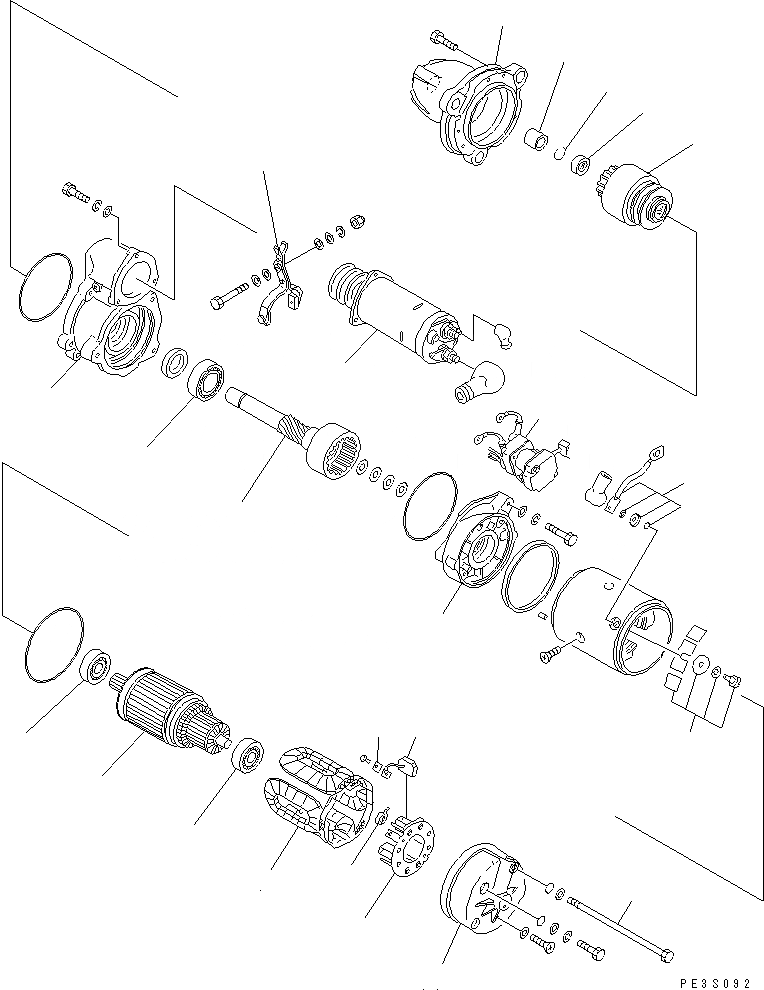 PE3S092