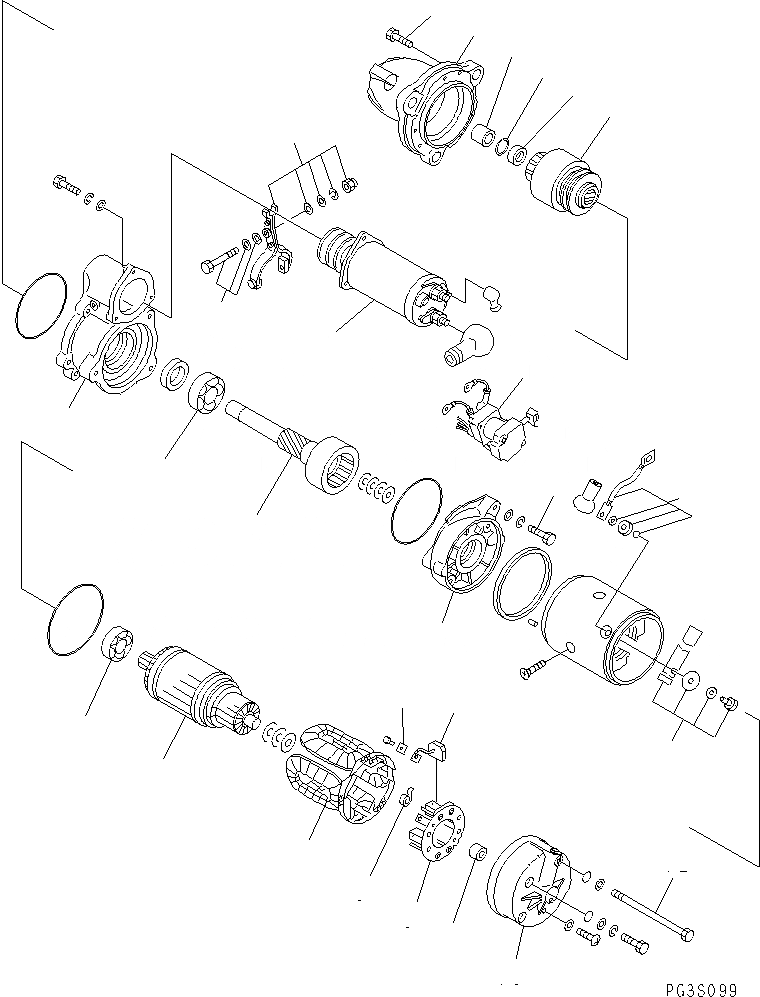 PG3S099