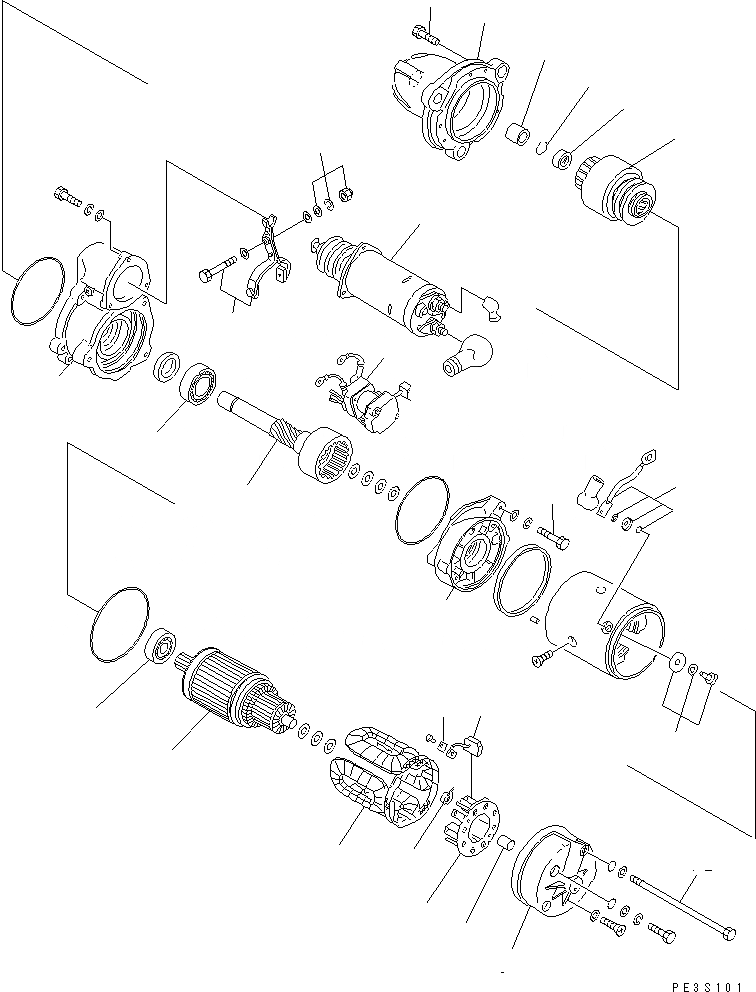 PE3S101