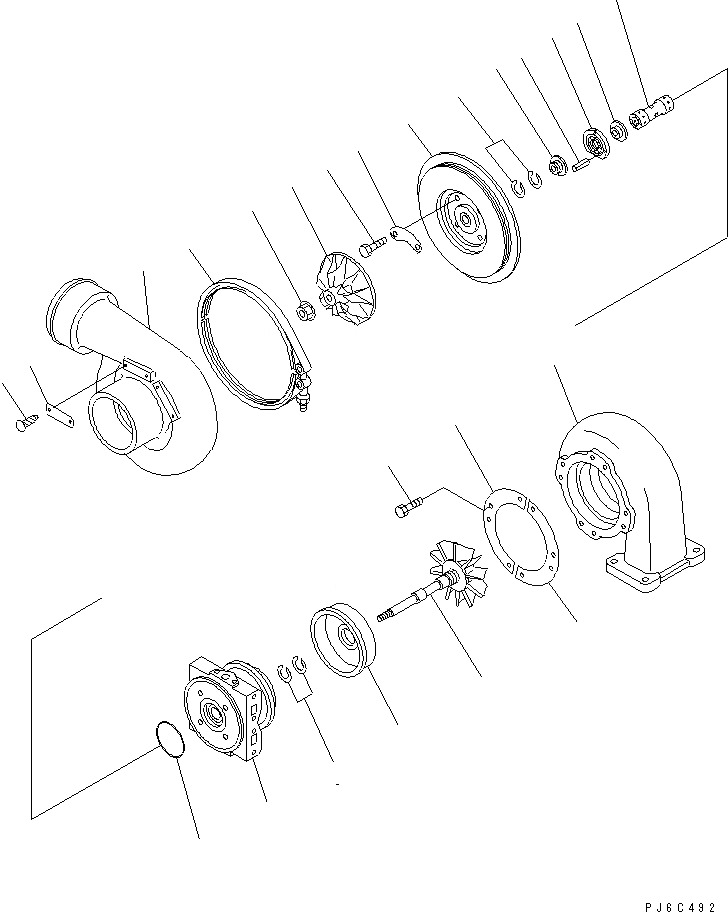 PJ6C492