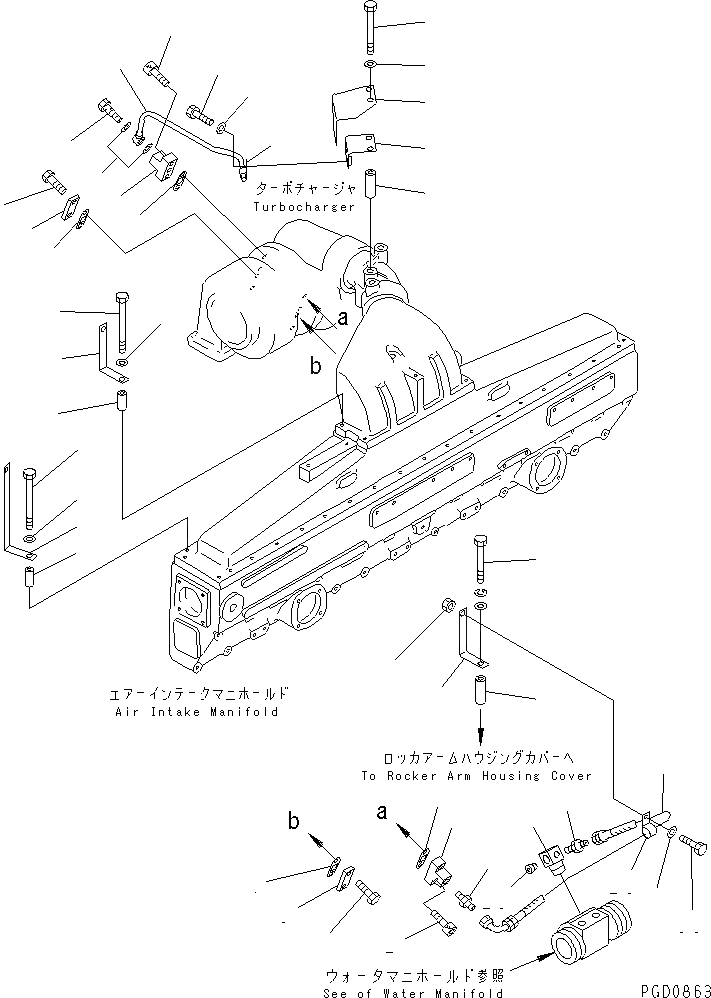 ターボチャージャ
Turbocharger

a

b

エアーインテークマニホールド
Air Intake Manifold

ロッカアームハウジングカバーへ
To Rocker Arm Housing Cover

b

a

ウォータマニホールド参照
See of Water Manifold

PGD0863