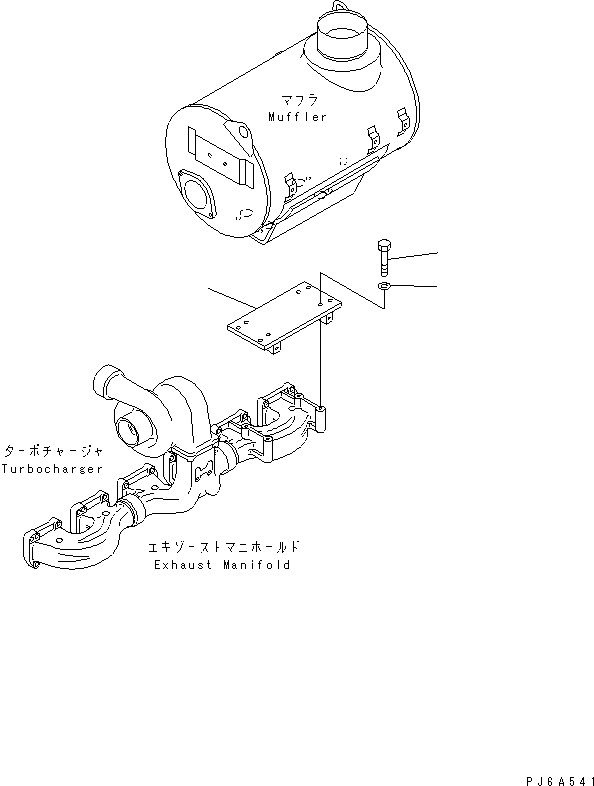 マフラ
Muffler

ターボチャージャ
Turbocharger

エキゾーストマニホールド
Exhaust Manifold

PJ6A541