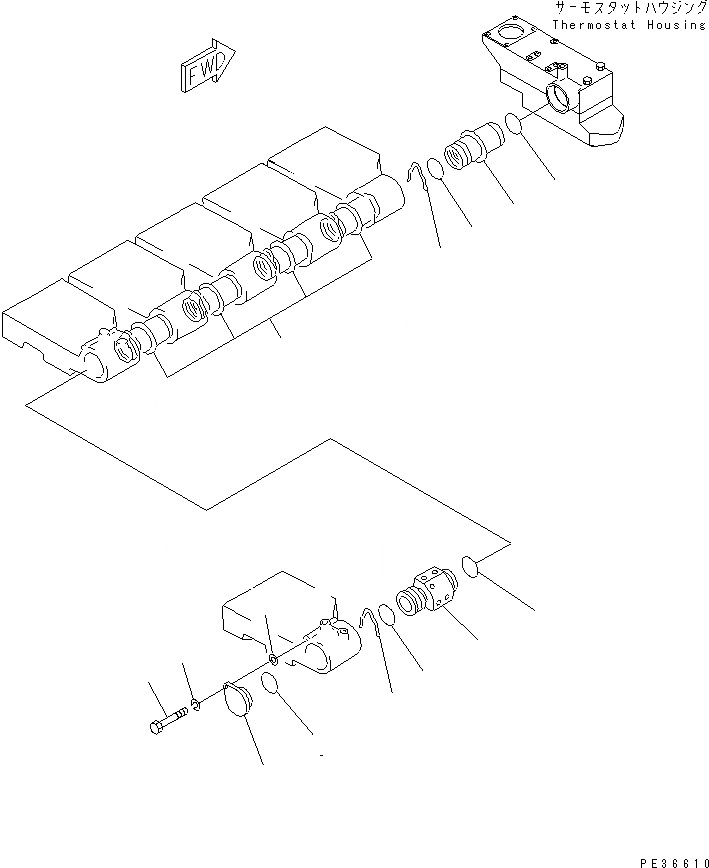 サーモスタットハウジング
Thermostat Housing

FWD

PE36610