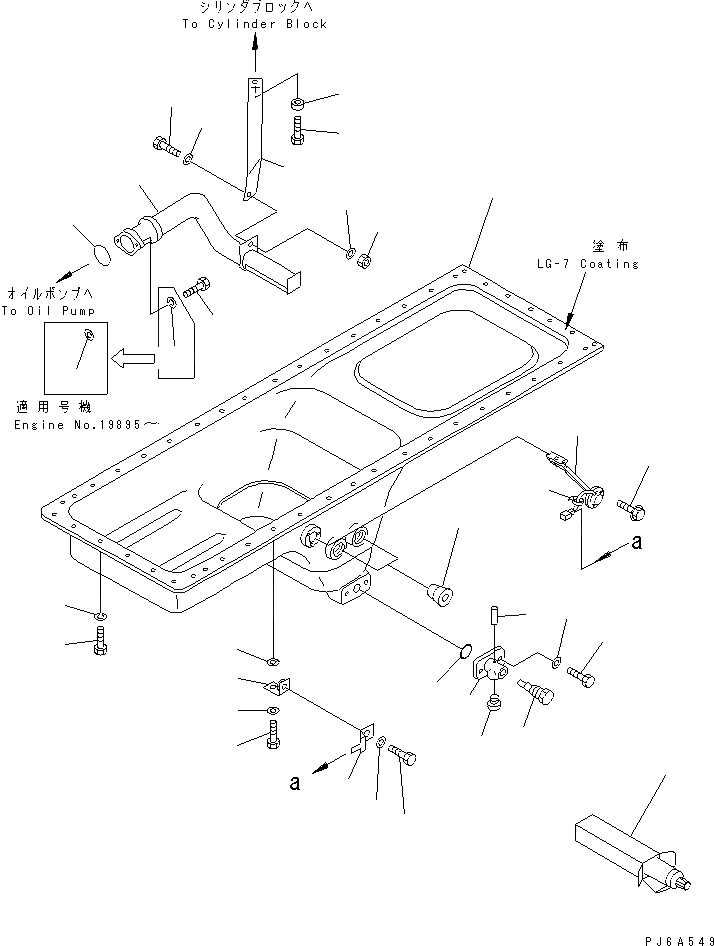 シリンダブロックへ
To Cylinder Block

塗布
LG-7 Coating

オイルポンプへ
To Oil Pump

適用号機
Engine No.19895～

a

a

PJ6A549