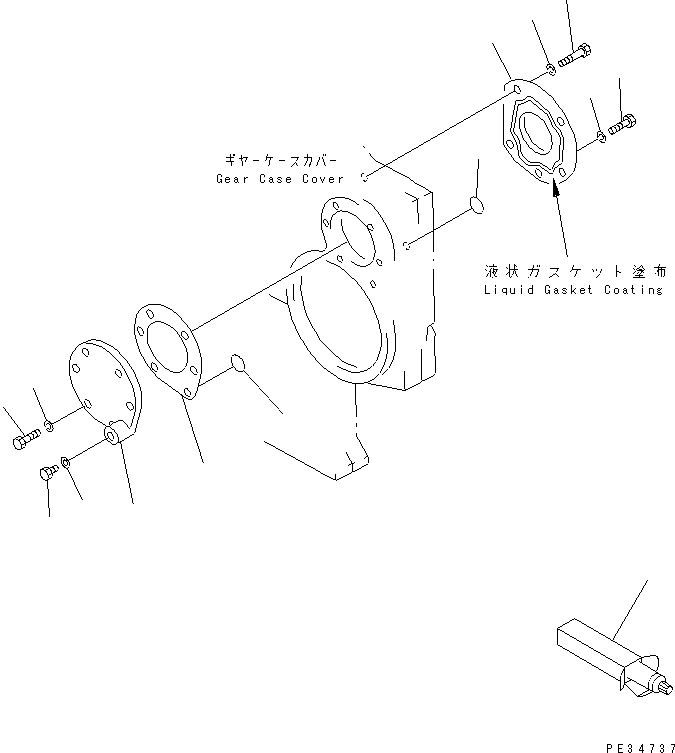 ギヤーケースカバー
Gear Case Cover

液状ガスケット塗布
Liquid Gasket Coating

PE34737