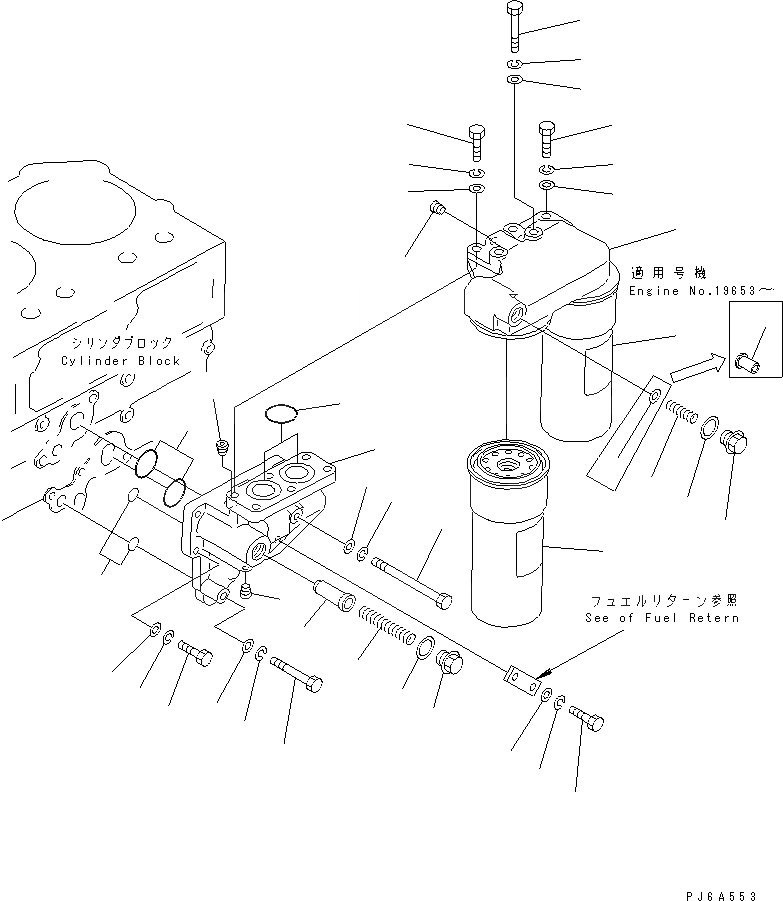 適用号機
Engine No.19653～

シリンダブロック
Cylinder Block

フュエルリターン参照
See of Fuel Retern

PJ6A553