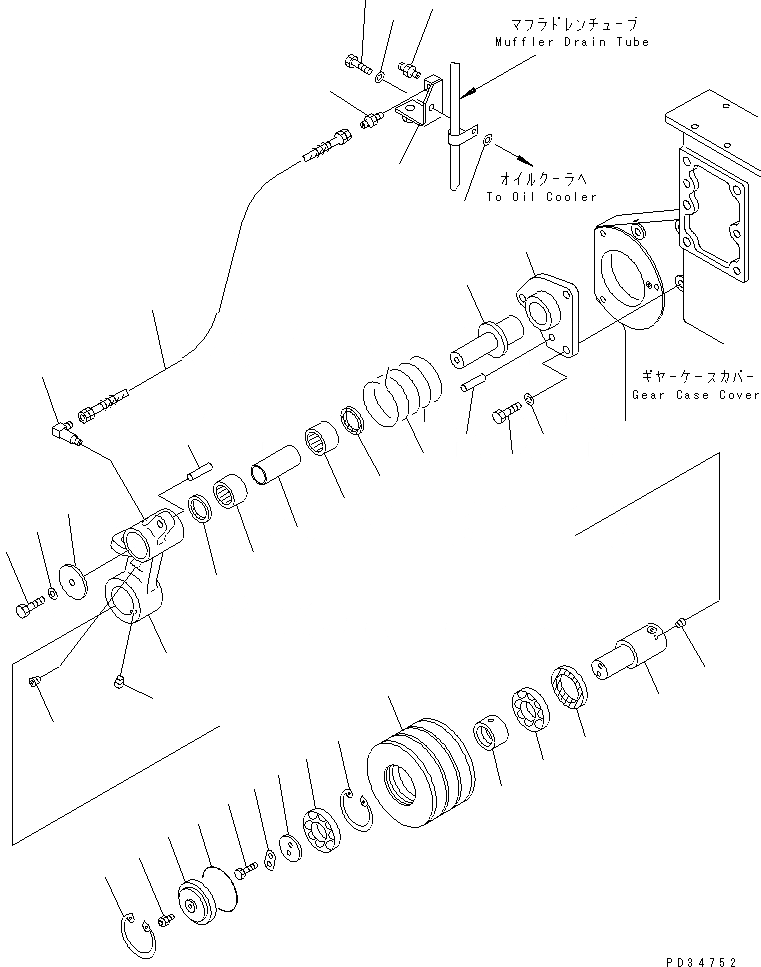 マフラドレンチューブ
Muffler Drain Tube

オイルクーラへ
To Oil Cooler

ギヤーケースカバー
Gear Case Cover

PD34752