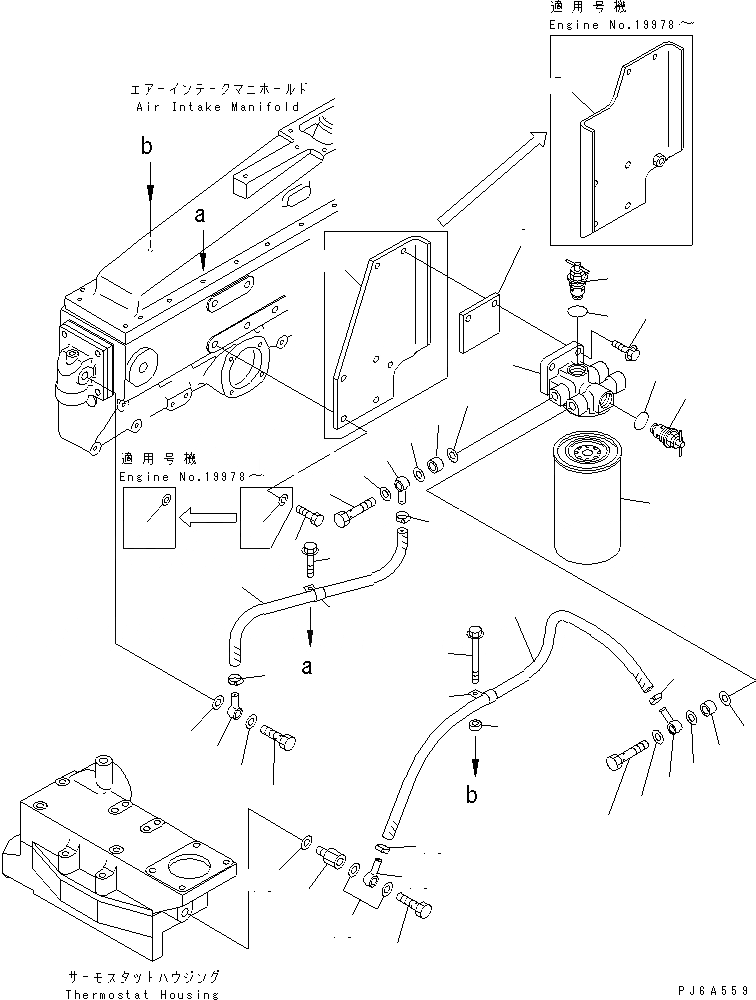 適用号機
Engine No.19978～

エアーインテークマニホールド
Air Intake Manifold

b

a

適用号機
Engine No.19978～

a

b

サーモスタットハウジング
Thermostat Housing

PJ6A559