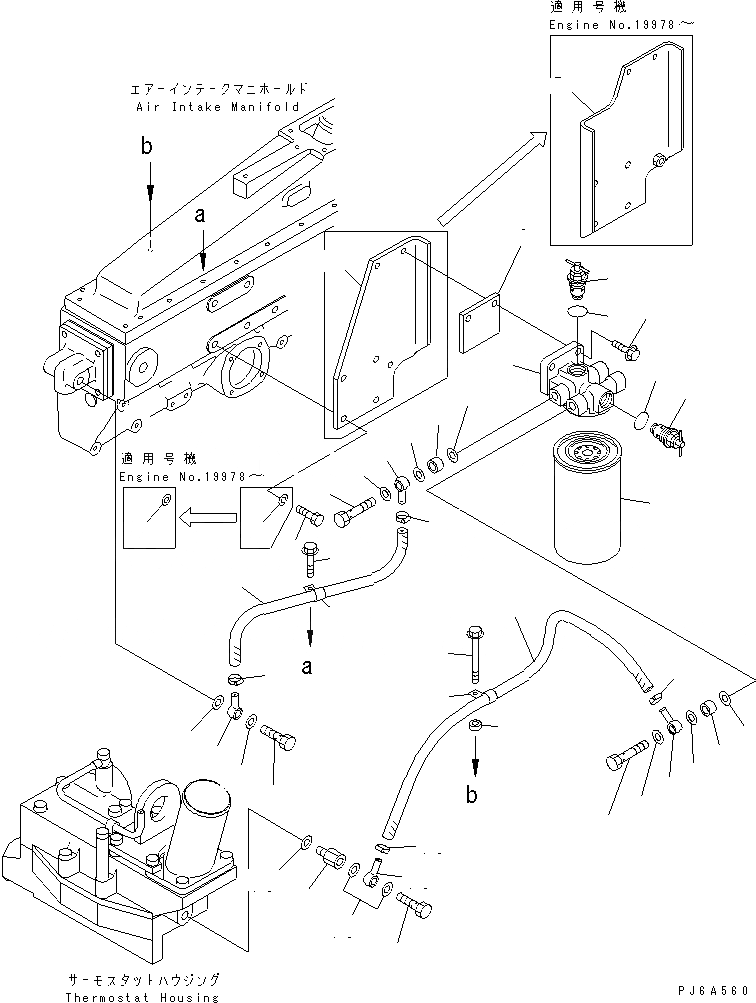 適用号機
Engine No.19978～

エアーインテークマニホールド
Air Intake Manifold

b

a

適用号機
Engine No.19978～

a

b

サーモスタットハウジング
Thermostat Housing

PJ6A560