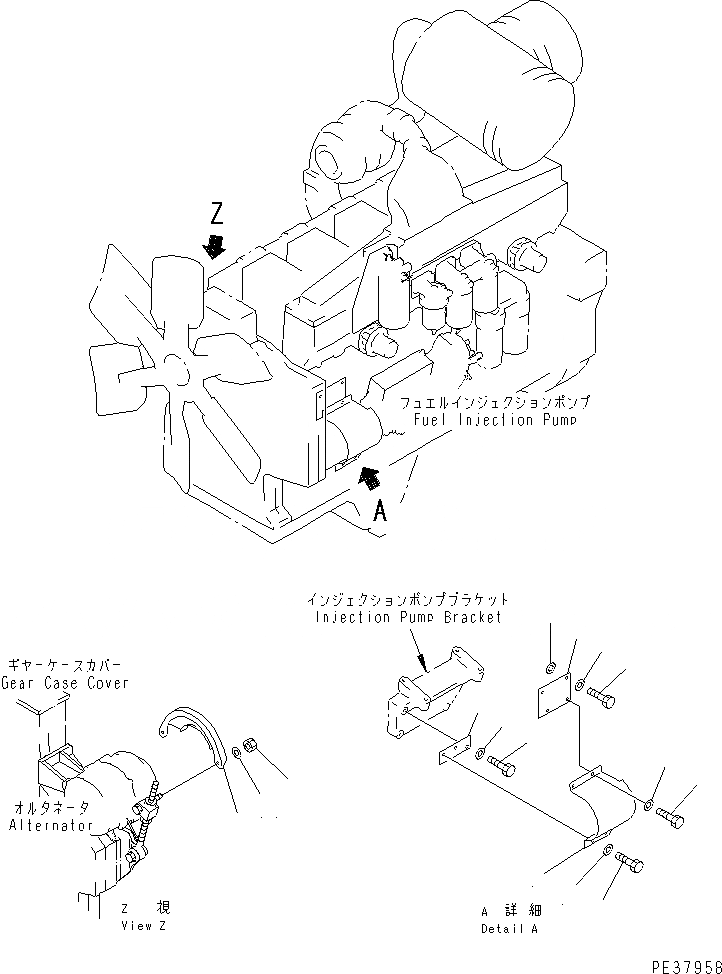 Z

フュエルインジェクションポンプ
Fuel Injection Pump

A

インジェクションポンプブラケット
Injection Pump Bracket

ギヤーケースカバー
Gear Case Cover

オルタネータ
Alternator

Z 視
View Z

A 詳細
Detail A

PE37958