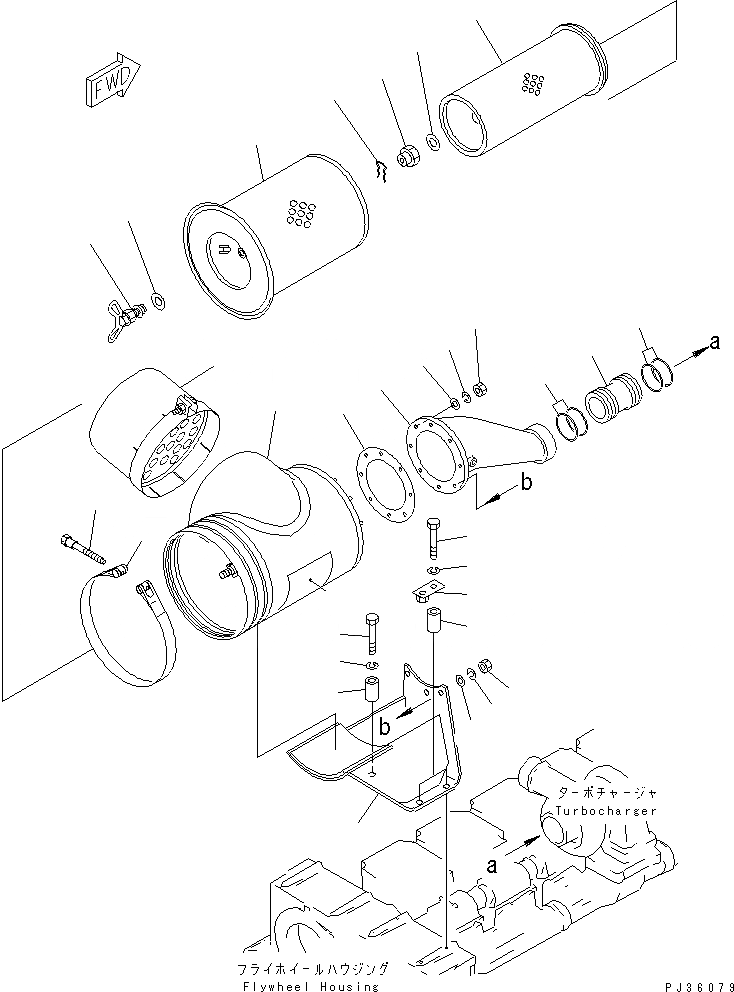 FWD

a

b

b

ターボチャージャ
Turbocharger

a

フライホイールハウジング
Flywheel Housing

PJ36079