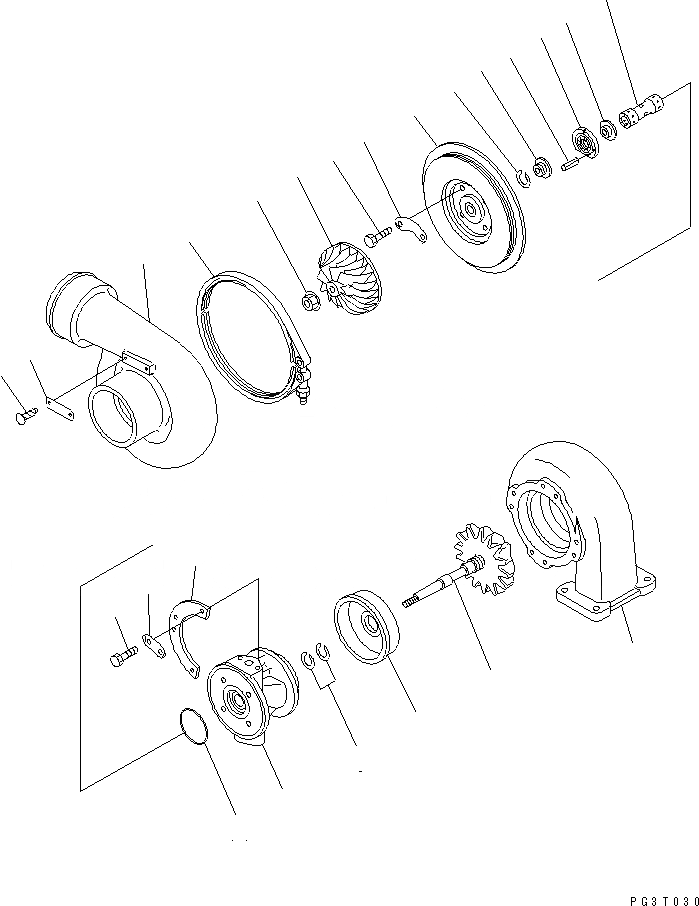 PG3T030