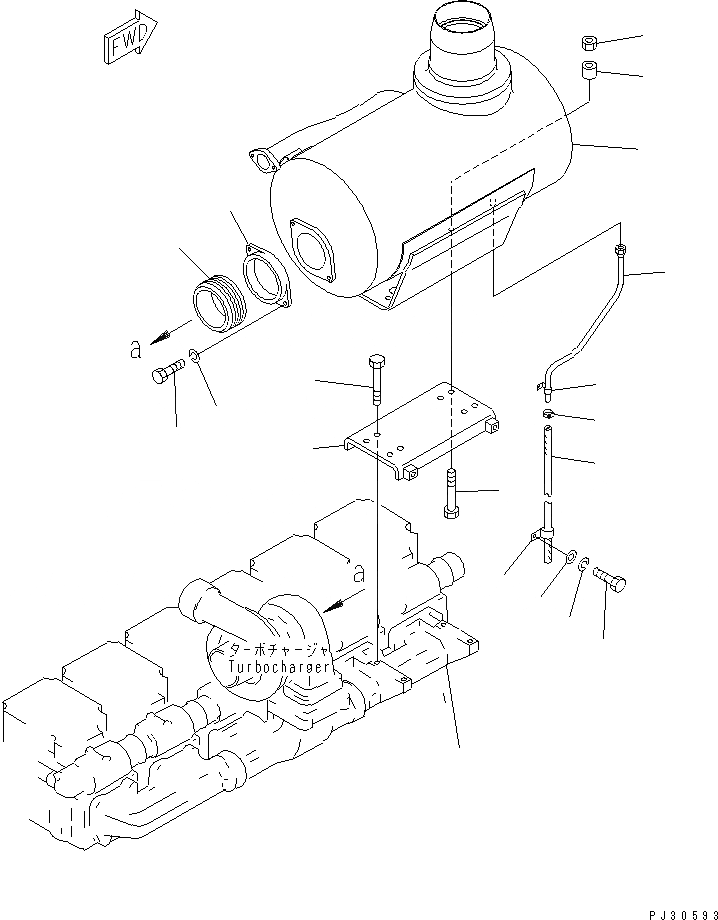 FWD

a

a

ターボチャージャ
Turbocharger

PJ30593