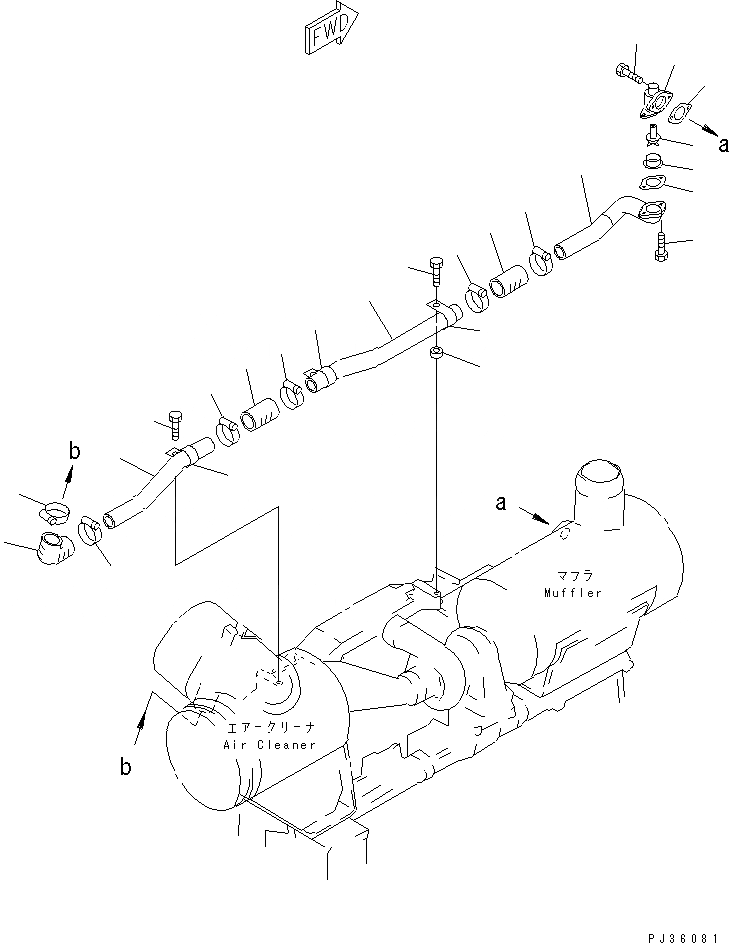 FWD

a

b

a

マフラ
Muffler

エアークリーナ
Air Cleaner

b

PJ36081