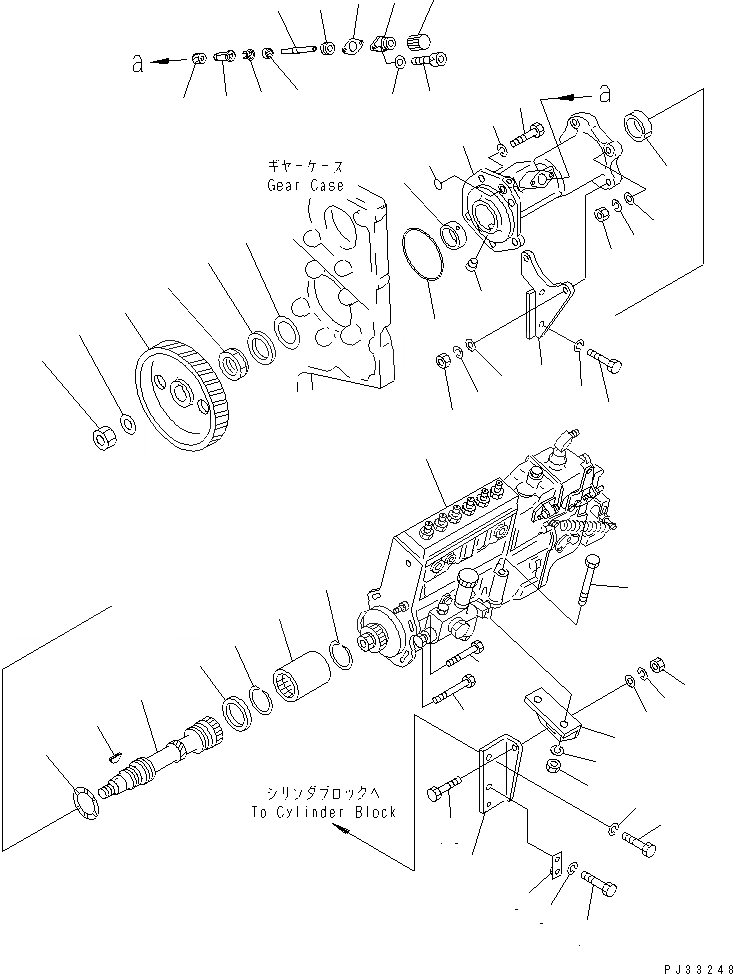 a

a

ギヤーケース
Gear Case

シリンダブロックへ
To Cylinder Block

PJ33248