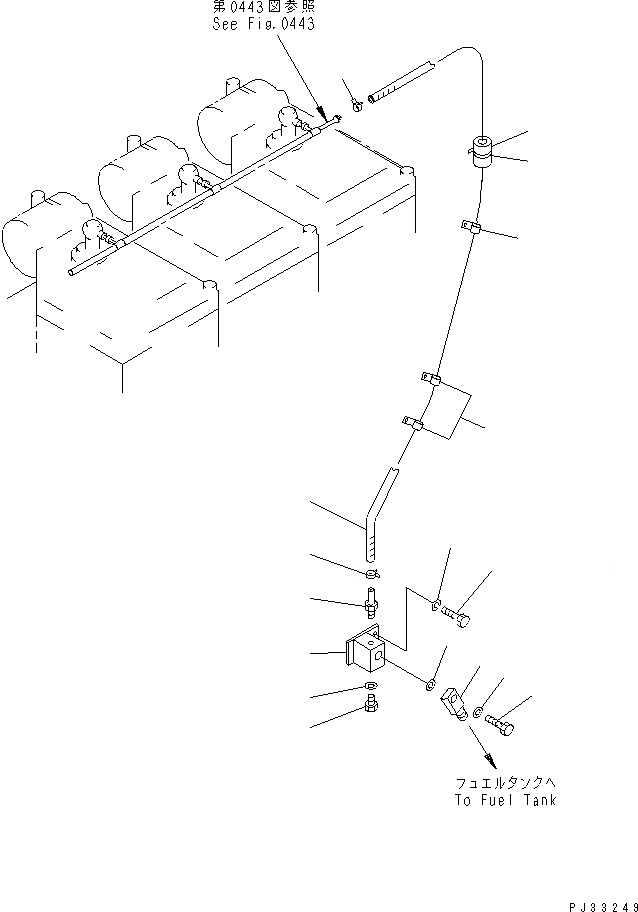 第0443図参照
See Fig.0443

フュエルタンクへ
To Fuel Tank

PJ33249