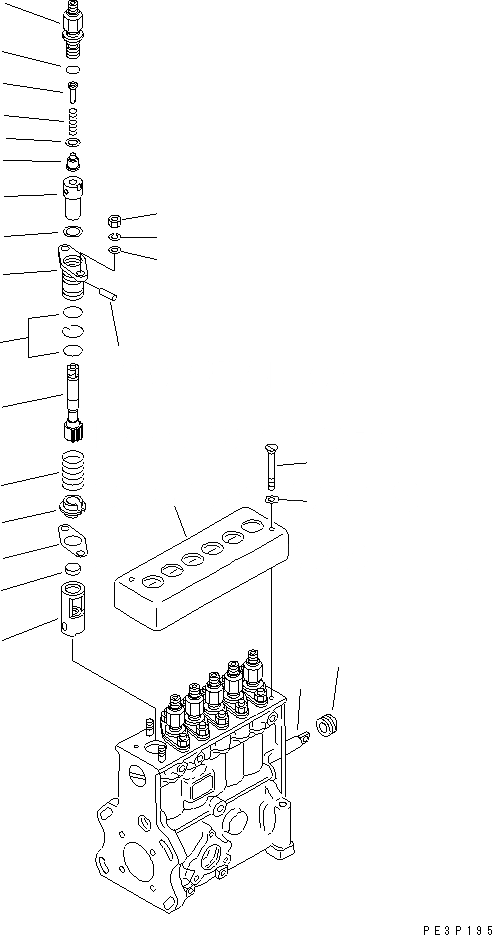 PE3P195