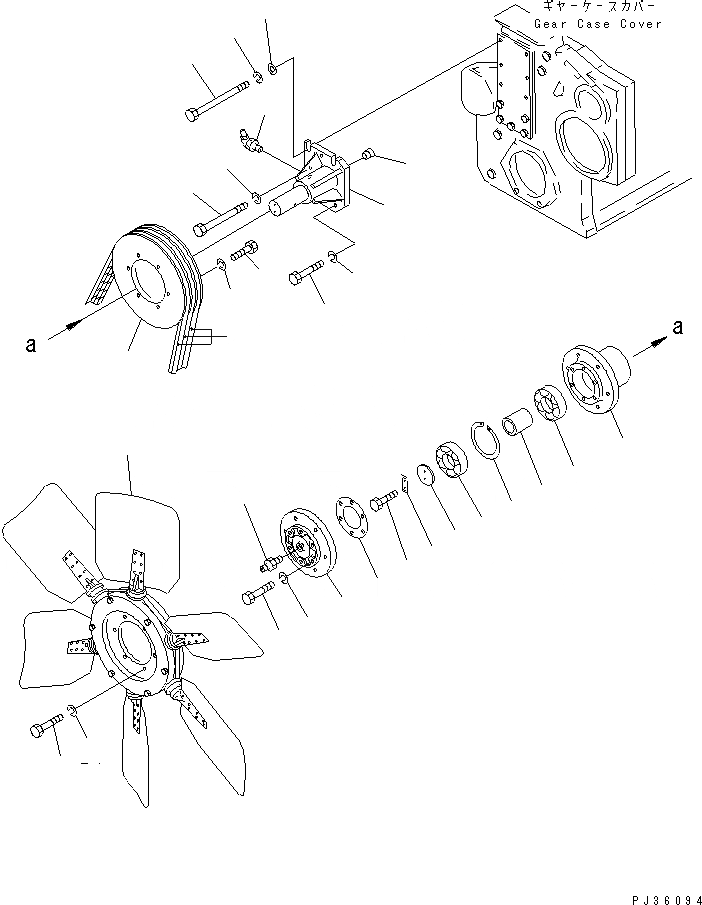 ギヤーケースカバー
Gear Case Cover

a

a

PJ36094