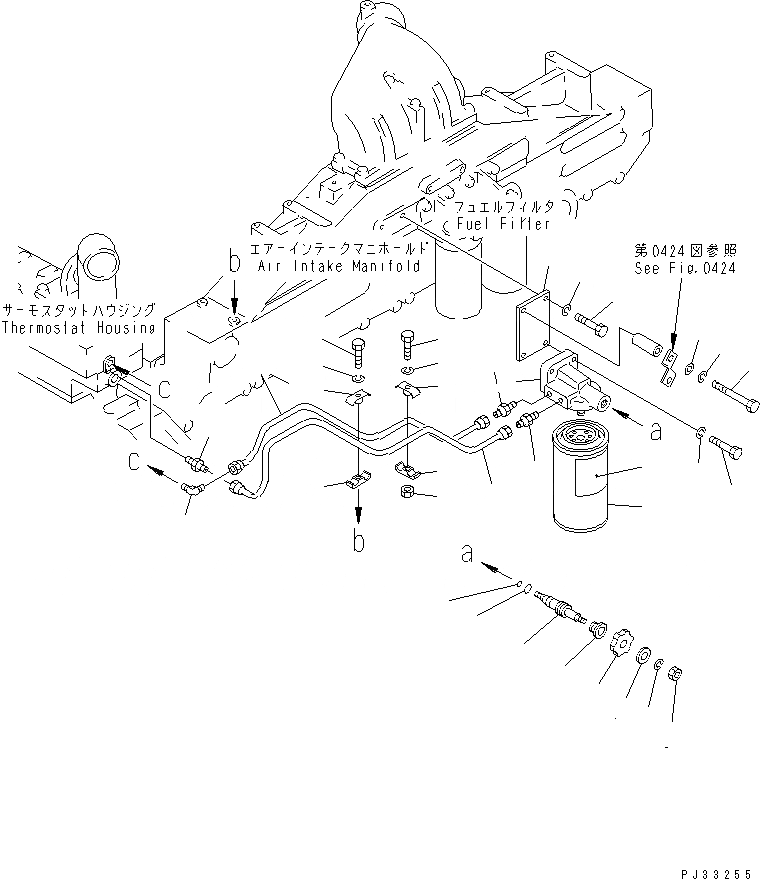 フュエルフィルタ
Fuel Filter

エアーインテークマニホールド
Air Intake Manifold

第0424図参照
See Fig.0424

サーモスタットハウジング
Thermostat Housing

b

c

c

a

b

a

PJ33255