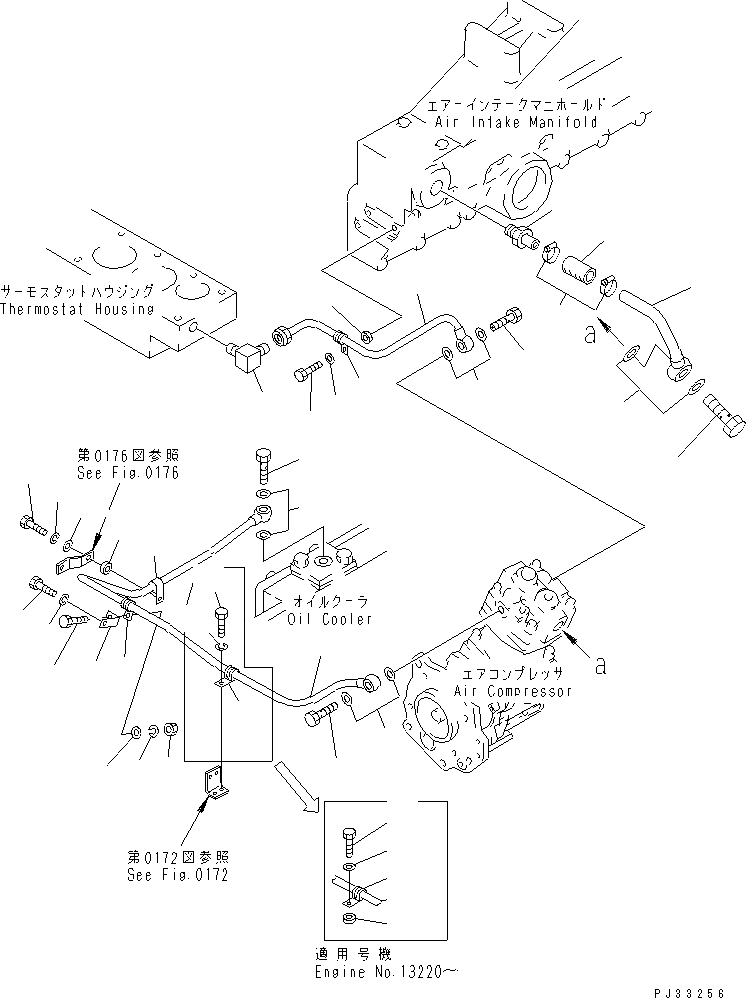 エアーインテークマニホールド
Air Intake Manifold

サーモスタットハウジング
Thermostat Housing

a

第0176図参照
See Fig.0176

オイルクーラ
Oil Cooler

a

エアコンプレッサ
Air Compressor

第0172図参照
See Fig.0172

適用号機
Engine No.13220～

PJ33256