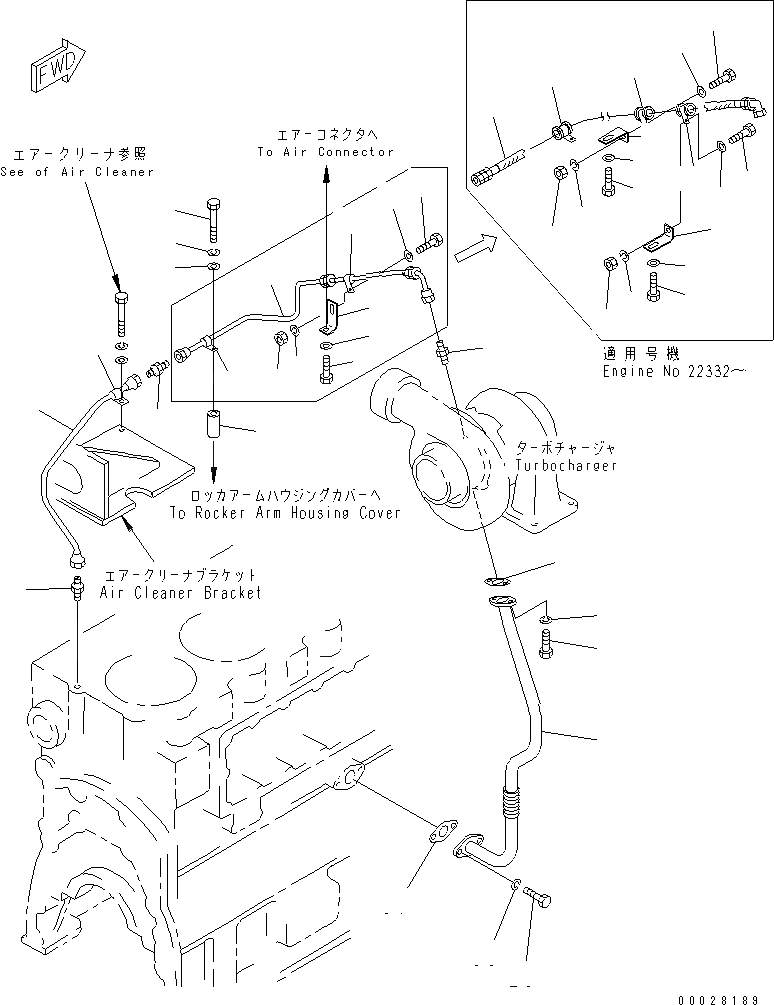 FWD

エアークリーナ参照
See of Air Cleaner

エアーコネクタへ
To Air Connector

適用号機
Engine No 22332～

ターボチャージャ
Turbocharger

ロッカアームハウジングカバーへ
To Rocker Arm Housing Cover

エアークリーナブラケット
Air Cleaner Bracket

00028189