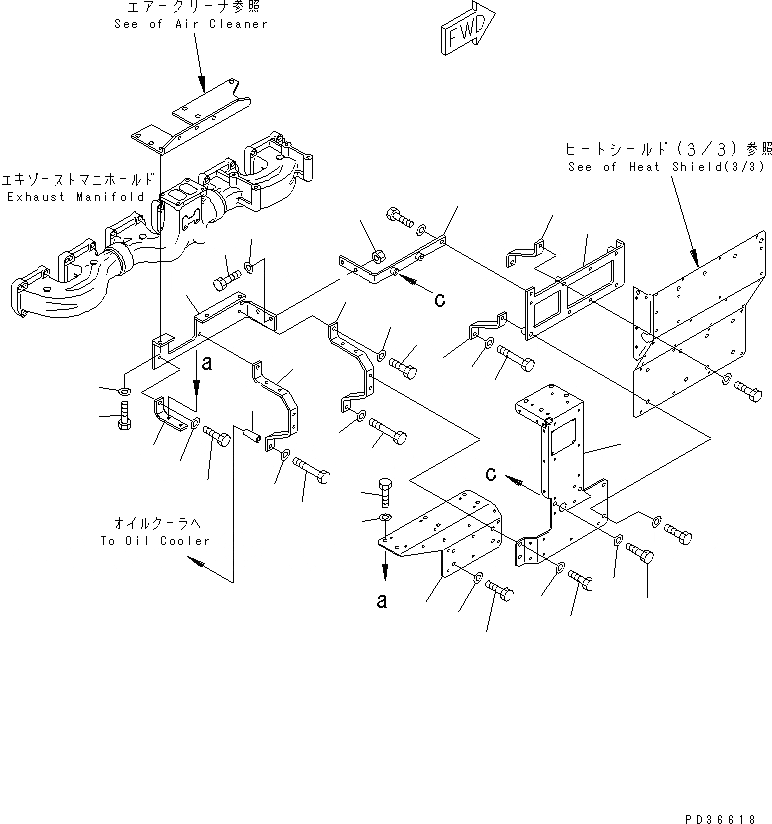 エアークリーナ参照
See of Air Cleaner

FWD

ヒートシールド(3/3)参照
See of Heat Shield(3/3)

エキゾーストマニホールド
Exhaust Manifold

c

a

c

オイルクーラヘ
To Oil Cooler

a

PD36618