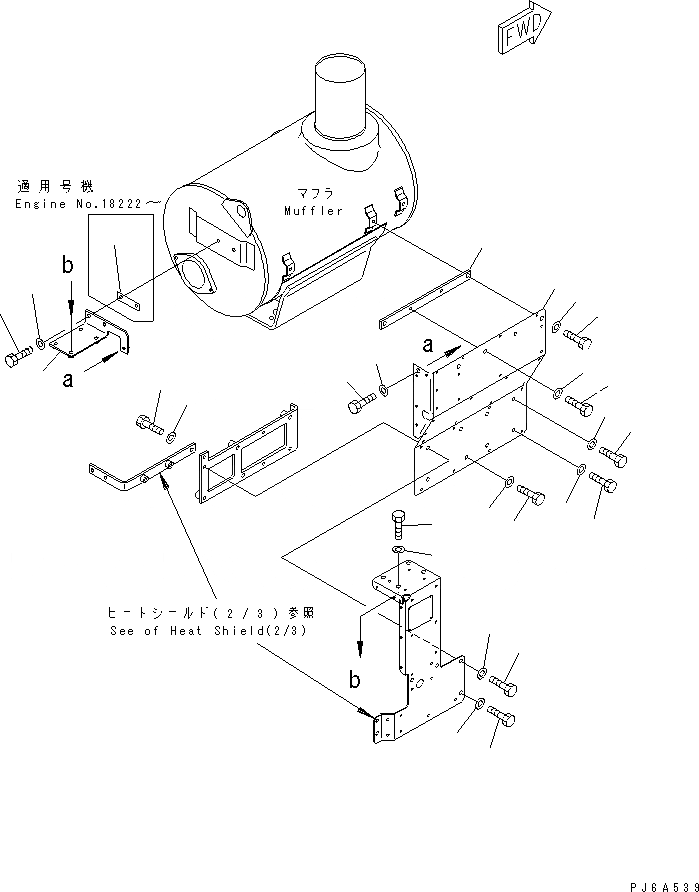 FWD

適用号機
Engine No.18222～

マフラ
Muffler

b

a

a

ヒートシールド(2/3)参照
See of Heat Shield(2/3)

b

PJ6A539