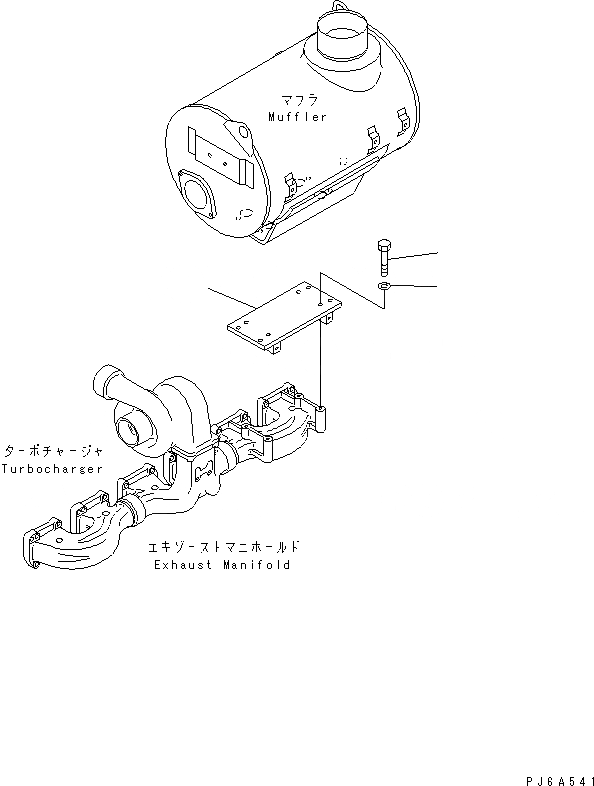 マフラ
Muffler

ターボチャージャ
Turbocharger

エキゾーストマニホールド
Exhaust Manifold

PJ6A541