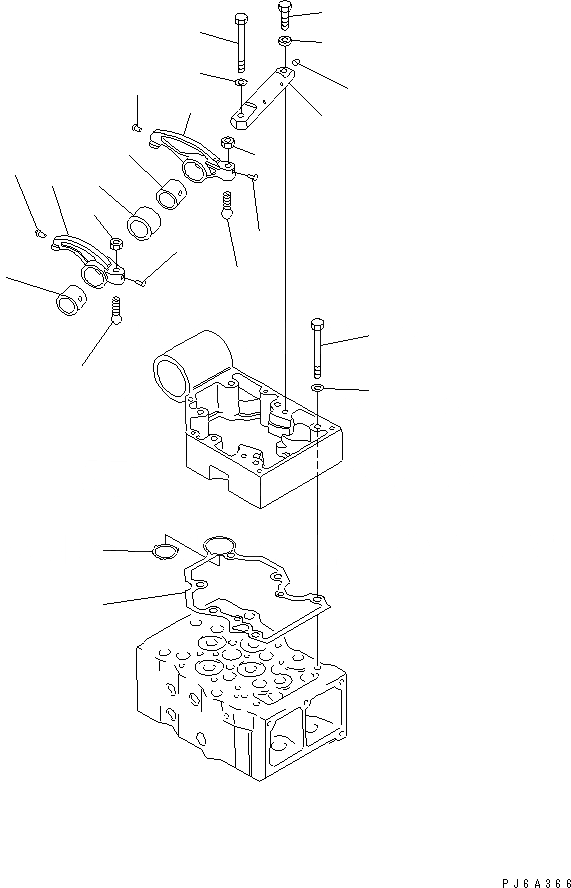 PJ6A366