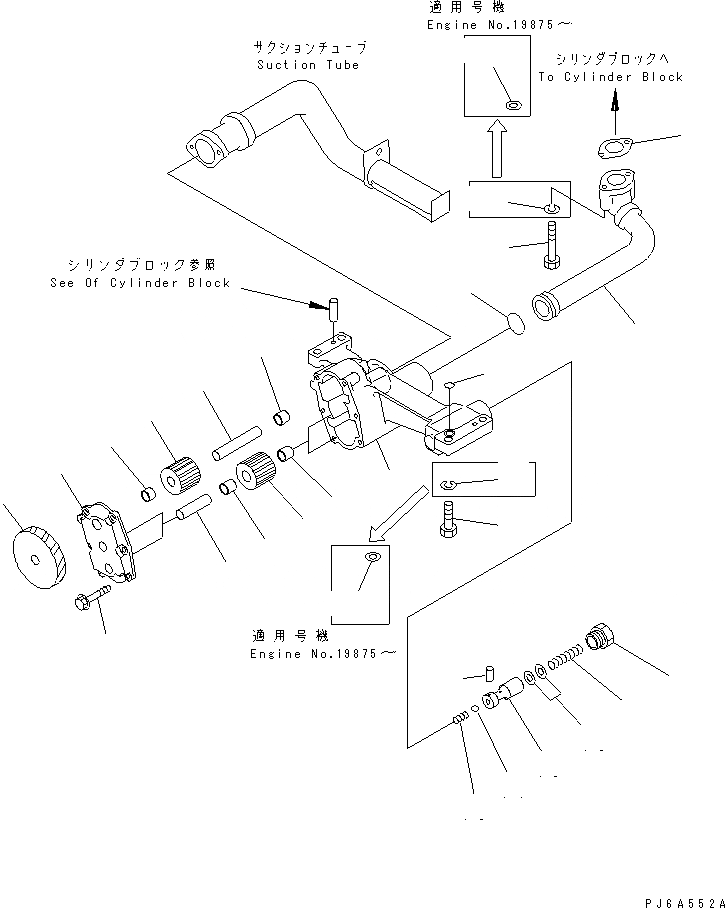 適用号機
Engine No.19875～

サクションチューブ
Suction Tube

シリンダブロックへ
To Cylinder Block

シリンダブロック参照
See Of Cylinder Block

適用号機
Engine No.19875～

PJ6A552A