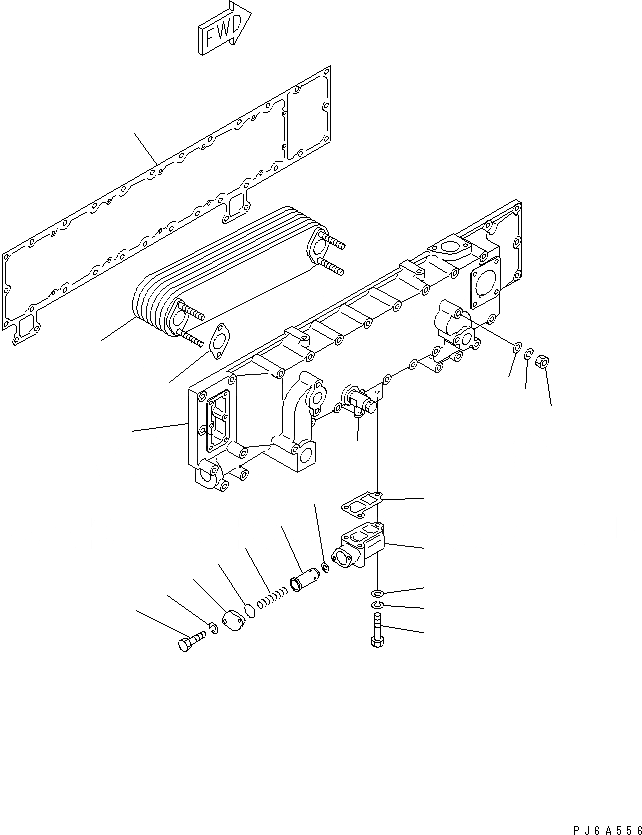 FWD

PJ6A556